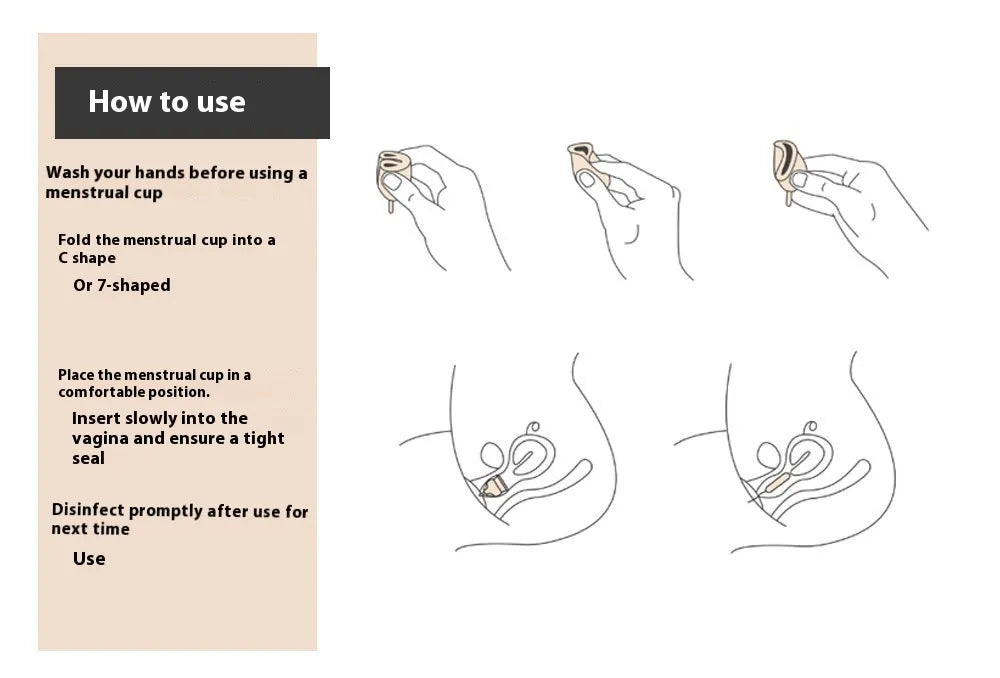 How to use

Wash your hands before using a menstrual cup

Fold the menstrual cup into a C shape

Or 7-shaped

Place the menstrual cup in a comfortable position.

Insert slowly into the vagina and ensure a tight seal

Disinfect promptly after use for next time

Use